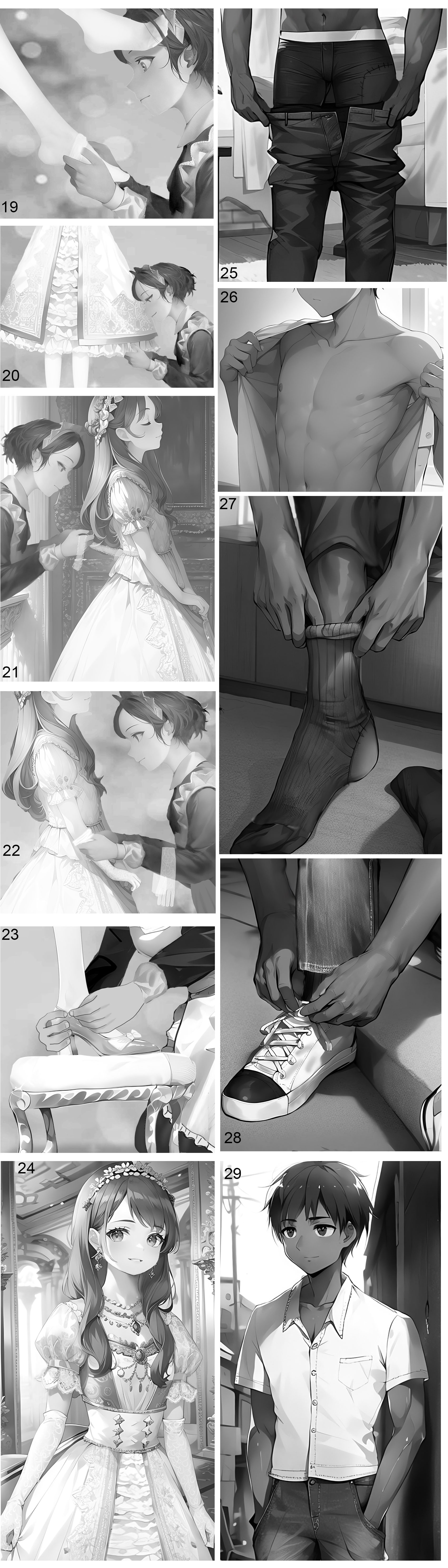 19

20

21

22

23

24

25

26

27

28

29